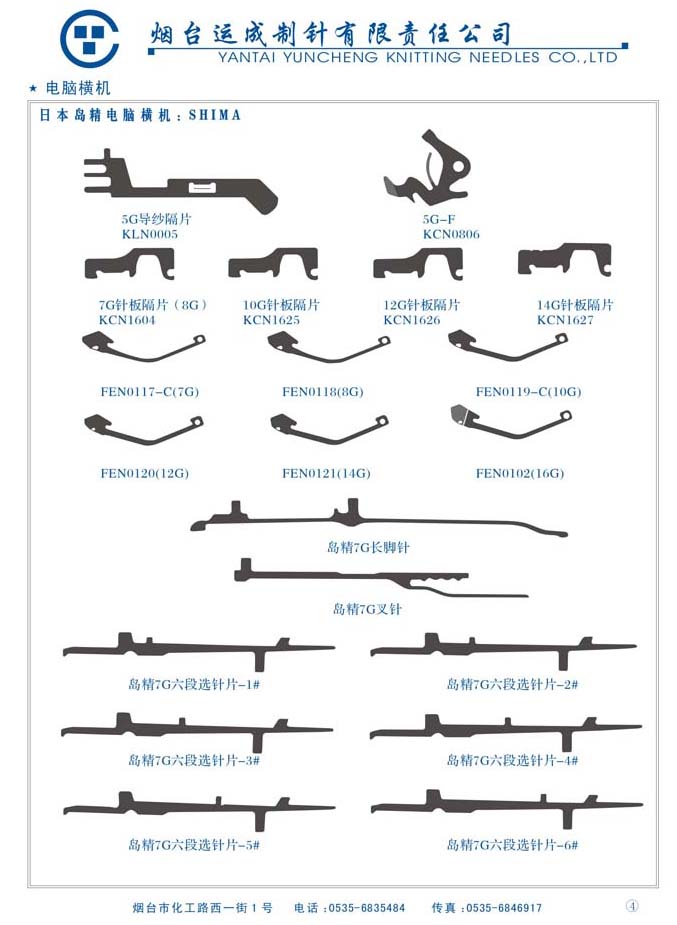 烟台运成制针有限责任公司
YANTAI YUNCHENG KNITTING NEEDLES CO.,LTD

★ 电脑横机

日本岛精电脑横机：SHIMA

5G导纱隔片
KLN0005

5G-F
KCN0806

7G针板隔片（8G）
KCN1604

10G针板隔片
KCN1625

12G针板隔片
KCN1626

14G针板隔片
KCN1627

FEN0117-C(7G)

FEN0118(8G)

FEN0119-C(10G)

FEN0120(12G)

FEN0121(14G)

FEN0102(16G)

岛精7G长脚针

岛精7G叉针

岛精7G六段选针片-1#

岛精7G六段选针片-2#

岛精7G六段选针片-3#

岛精7G六段选针片-4#

岛精7G六段选针片-5#

岛精7G六段选针片-6#

烟台市化工路西一街1号　电话：0535-6835484　传真：0535-6846917　④